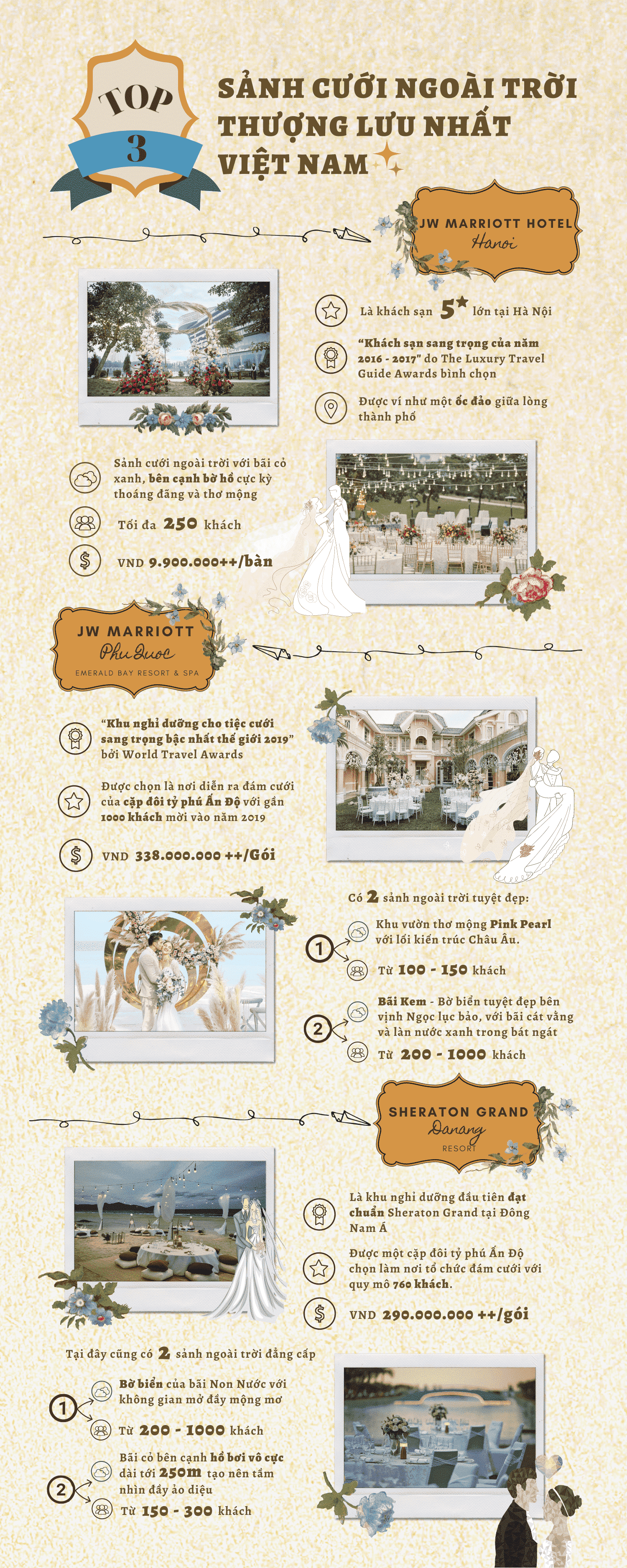 TOP 3

SẢNH CƯỚI NGOÀI TRỜI THƯỢNG LƯU NHẤT VIỆT NAM

JW MARRIOTT HOTEL
Hanoi

Là khách sạn 5★ lớn tại Hà Nội

"Khách sạn sang trọng của năm 2016 - 2017" do The Luxury Travel Guide Awards bình chọn

Được ví như một ốc đảo giữa lòng thành phố

Sảnh cưới ngoài trời với bãi cỏ xanh, bên cạnh bờ hồ cực kỳ thoáng đãng và thơ mộng

Tối đa 250 khách

VND 9.900.000++/bàn

JW MARRIOTT
Phu Quoc
EMERALD BAY RESORT & SPA

"Khu nghỉ dưỡng cho tiệc cưới sang trọng bậc nhất thế giới 2019" bởi World Travel Awards

Được chọn là nơi diễn ra đám cưới của cặp đôi tỷ phú Ấn Độ với gần 1000 khách mời vào năm 2019

VND 338.000.000 ++/Gói

Có 2 sảnh ngoài trời tuyệt đẹp:

1
Khu vườn thơ mộng Pink Pearl với lối kiến trúc Châu Âu.
Từ 100 - 150 khách

2
Bãi Kem - Bờ biển tuyệt đẹp bên vịnh Ngọc lục bảo, với bãi cát vằng và làn nước xanh trong bát ngát
Từ 200 - 1000 khách

SHERATON GRAND
Danang
RESORT

Là khu nghỉ dưỡng đầu tiên đạt chuẩn Sheraton Grand tại Đông Nam Á

Được một cặp đôi tỷ phú Ấn Độ chọn làm nơi tổ chức đám cưới với quy mô 760 khách.

VND 290.000.000 ++/gói

Tại đây cũng có 2 sảnh ngoài trời đẳng cấp

1
Bờ biển của bãi Non Nước với không gian mở đầy mộng mơ
Từ 200 - 1000 khách

2
Bãi cỏ bên cạnh hồ bơi vô cực dài tới 250m tạo nên tầm nhìn đầy ảo diệu
Từ 150 - 300 khách