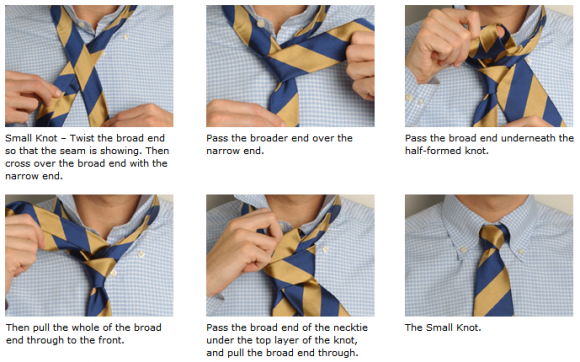 Small Knot – Twist the broad end so that the seam is showing. Then cross over the broad end with the narrow end.

Pass the broader end over the narrow end.

Pass the broad end underneath the half-formed knot.

Then pull the whole of the broad end through to the front.

Pass the broad end of the necktie under the top layer of the knot, and pull the broad end through.

The Small Knot.