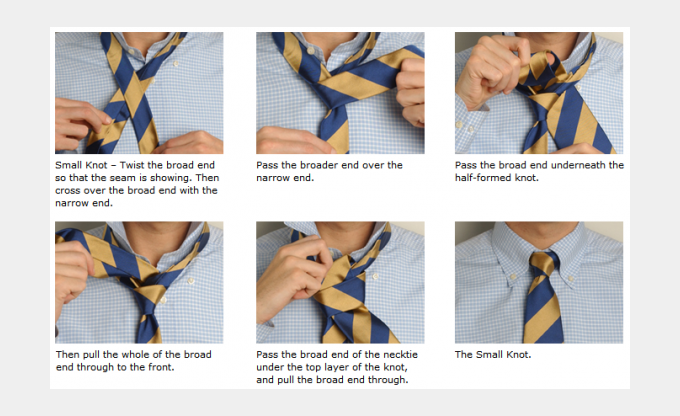 Small Knot – Twist the broad end so that the seam is showing. Then cross over the broad end with the narrow end.

Pass the broader end over the narrow end.

Pass the broad end underneath the half-formed knot.

Then pull the whole of the broad end through to the front.

Pass the broad end of the necktie under the top layer of the knot, and pull the broad end through.

The Small Knot.