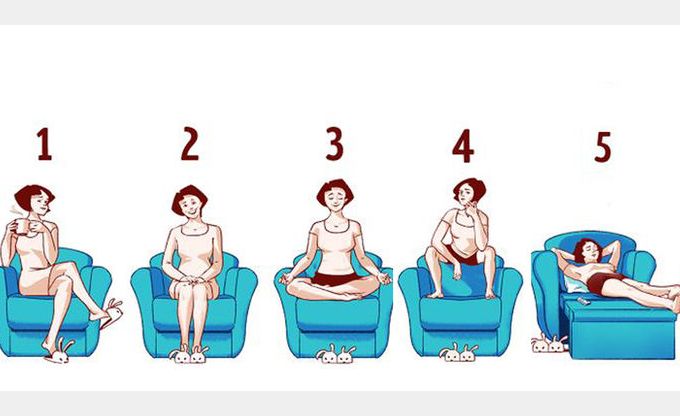 1 2 3 4 5